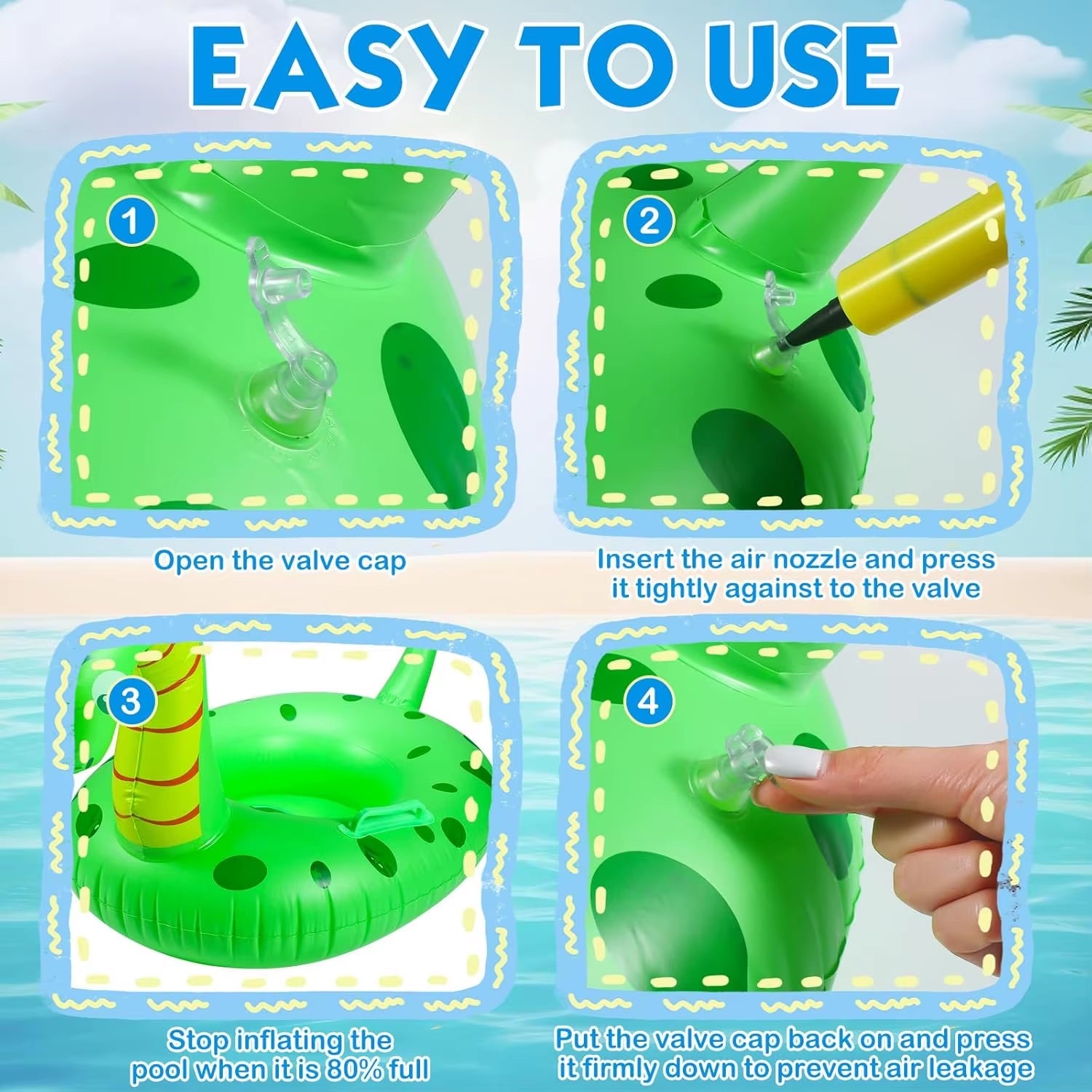 EASY TO USE

1

Open the valve cap

2

Insert the air nozzle and press it tightly against to the valve

3

Stop inflating the pool when it is 80% full

4

Put the valve cap back on and press it firmly down to prevent air leakage