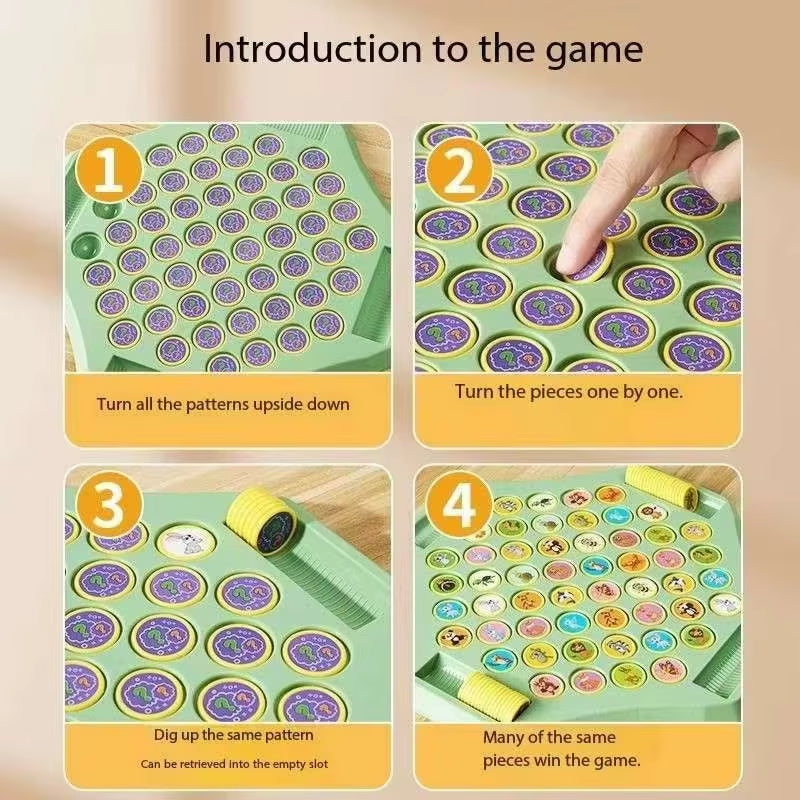 Introduction to the game

1

Turn all the patterns upside down

2

Turn the pieces one by one.

3

Dig up the same pattern

Can be retrieved into the empty slot

4

Many of the same pieces win the game.